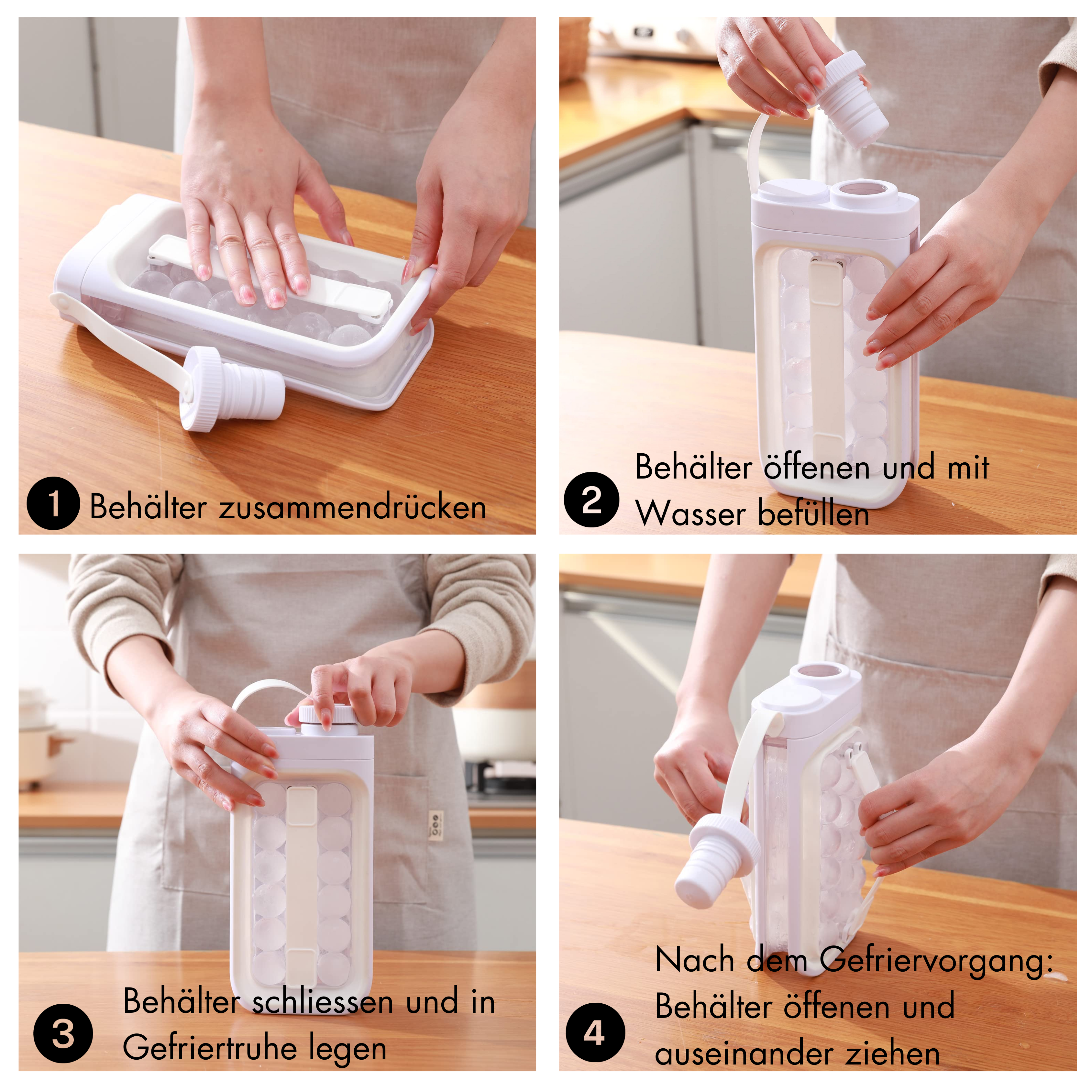 1 Behälter zusammendrücken

2 Behälter öffenen und mit Wasser befüllen

3 Behälter schliessen und in Gefriertruhe legen

4 Nach dem Gefriervorgang: Behälter öffenen und auseinander ziehen