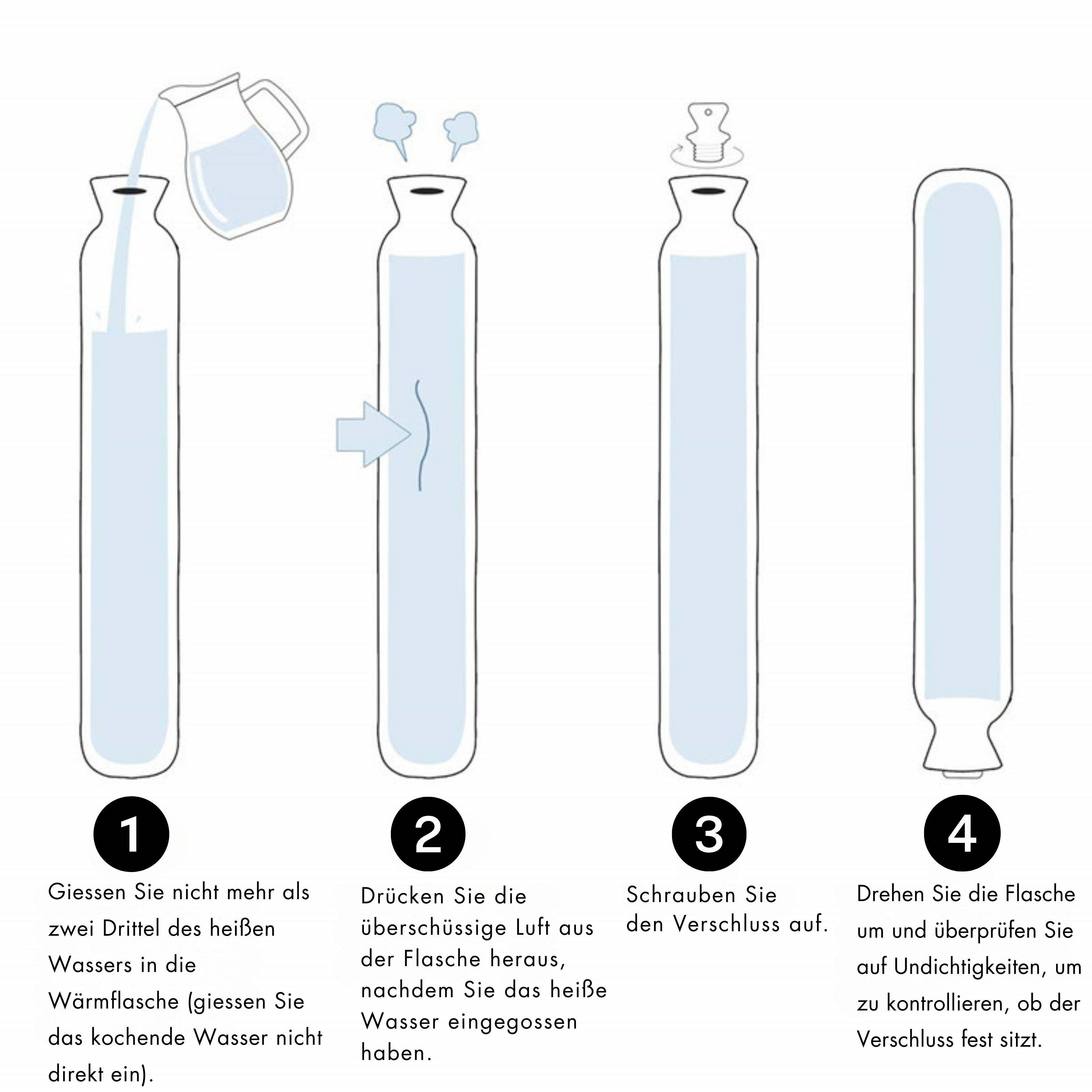 1

Giessen Sie nicht mehr als zwei Drittel des heißen Wassers in die Wärmflasche (giessen Sie das kochende Wasser nicht direkt ein).

2

Drücken Sie die überschüssige Luft aus der Flasche heraus, nachdem Sie das heiße Wasser eingegossen haben.

3

Schrauben Sie den Verschluss auf.

4

Drehen Sie die Flasche um und überprüfen Sie auf Undichtigkeiten, um zu kontrollieren, ob der Verschluss fest sitzt.