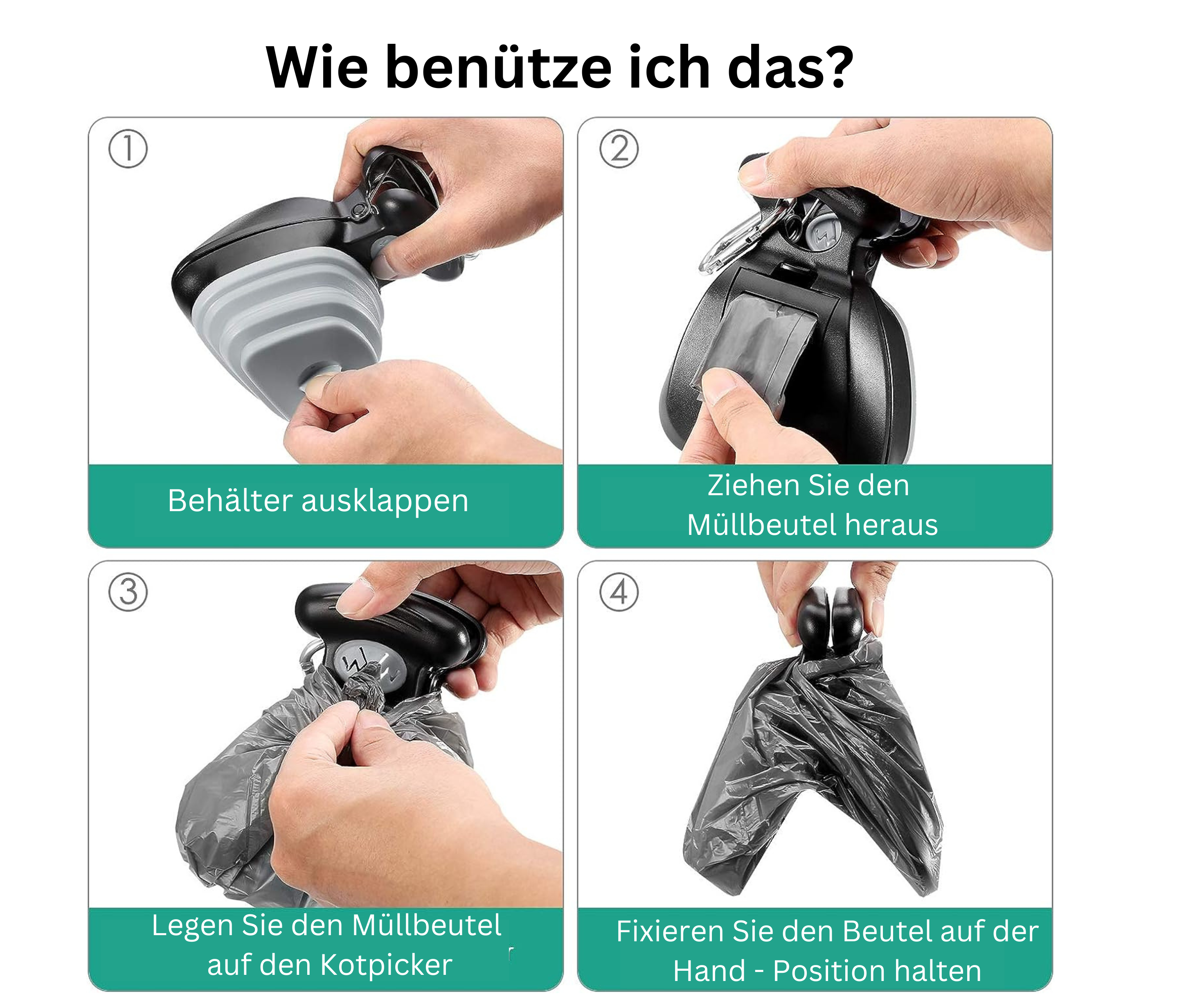 Wie benütze ich das?

①

Behälter ausklappen

②

Ziehen Sie den Müllbeutel heraus

③

Legen Sie den Müllbeutel auf den Kotpicker

④

Fixieren Sie den Beutel auf der Hand - Position halten